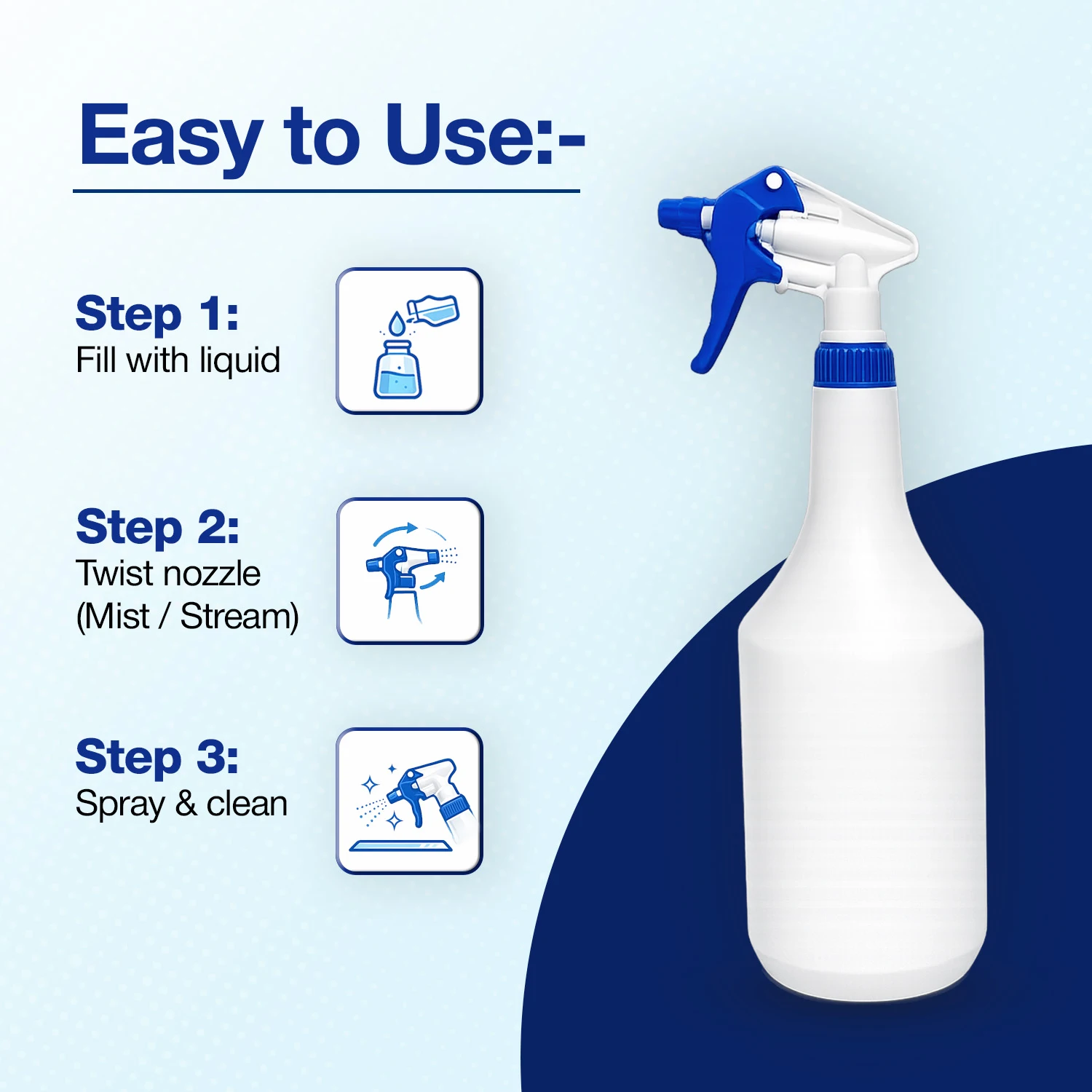 Easy to Use:-

Step 1:
Fill with liquid

Step 2:
Twist nozzle
(Mist / Stream)

Step 3:
Spray & clean